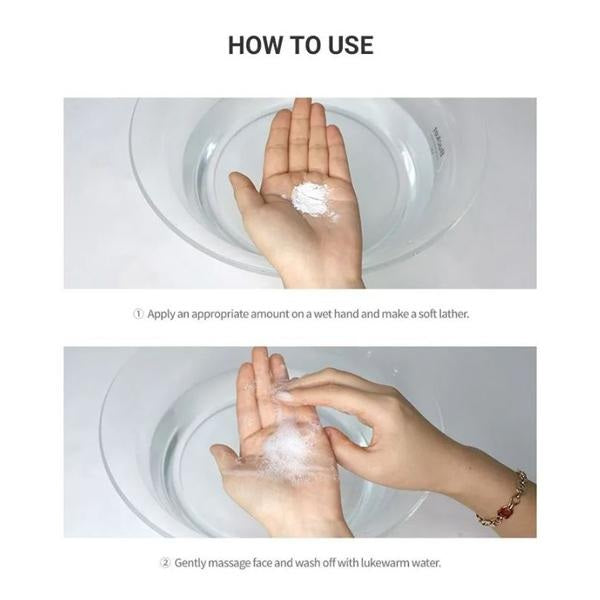 HOW TO USE

① Apply an appropriate amount on a wet hand and make a soft lather.

② Gently massage face and wash off with lukewarm water.