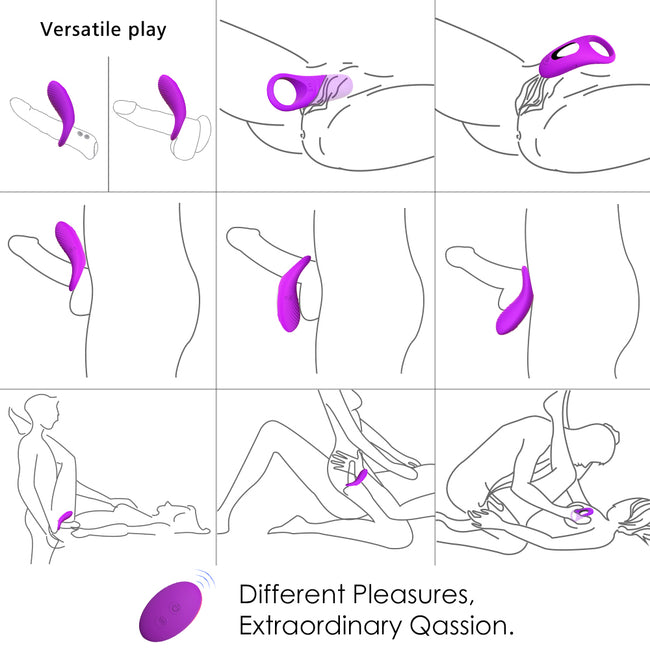 Versatile play

Different Pleasures,
Extraordinary Qassion.